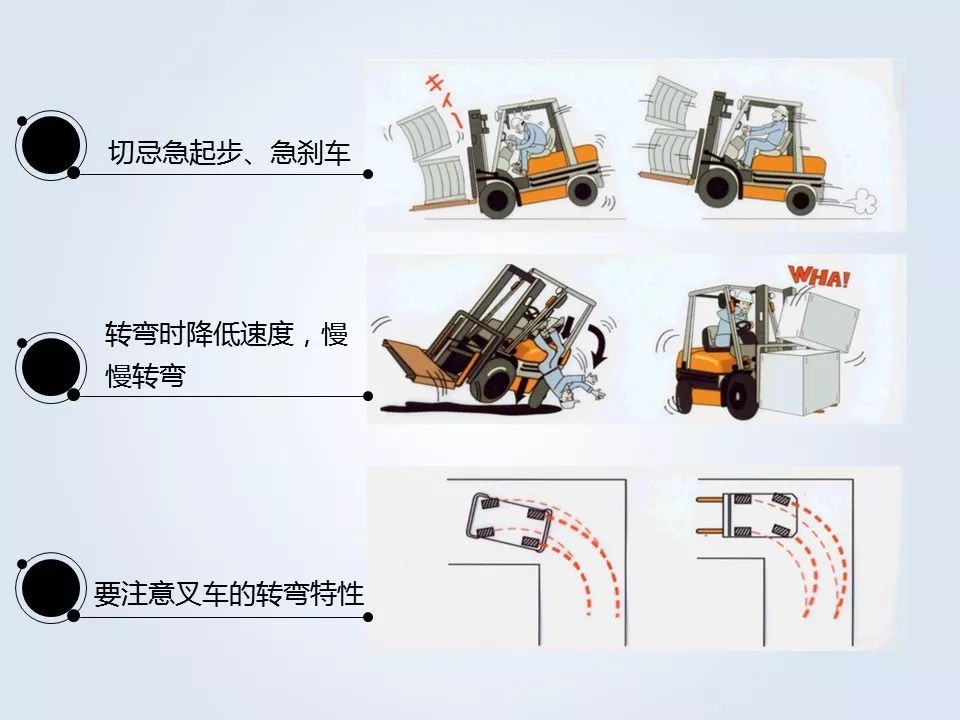 切忌急起步、急刹车

キィー

转弯时降低速度，慢慢转弯

WHA!

要注意叉车的转弯特性